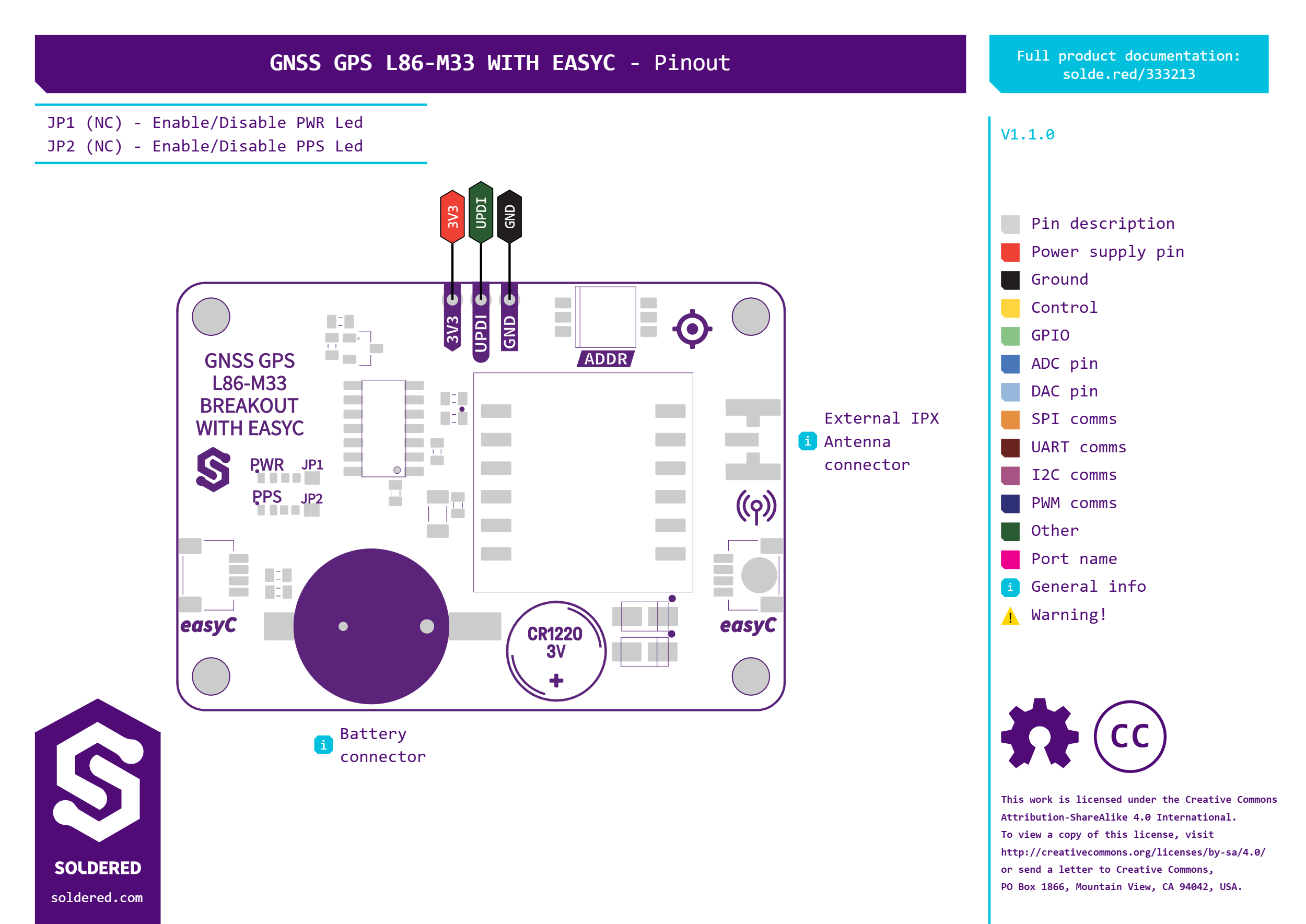 GNSS GPS L86-M33 WITH EASYC - Pinout

Full product documentation: solde.red/333213

JP1 (NC) - Enable/Disable PWR Led
JP2 (NC) - Enable/Disable PPS Led

V1.1.0

3V3
UPDI
GND

3V3
UPDI
GND
ADDR

GNSS GPS L86-M33 BREAKOUT WITH EASYC

PWR JP1
PPS JP2

easyC

CR1220 3V +

easyC

i External IPX Antenna connector

i Battery connector

Pin description
Power supply pin
Ground
Control
GPIO
ADC pin
DAC pin
SPI comms
UART comms
I2C comms
PWM comms
Other
Port name
i General info
! Warning!

CC

This work is licensed under the Creative Commons Attribution-ShareAlike 4.0 International.
To view a copy of this license, visit http://creativecommons.org/licenses/by-sa/4.0/ or send a letter to Creative Commons, PO Box 1866, Mountain View, CA 94042, USA.

SOLDERED
soldered.com